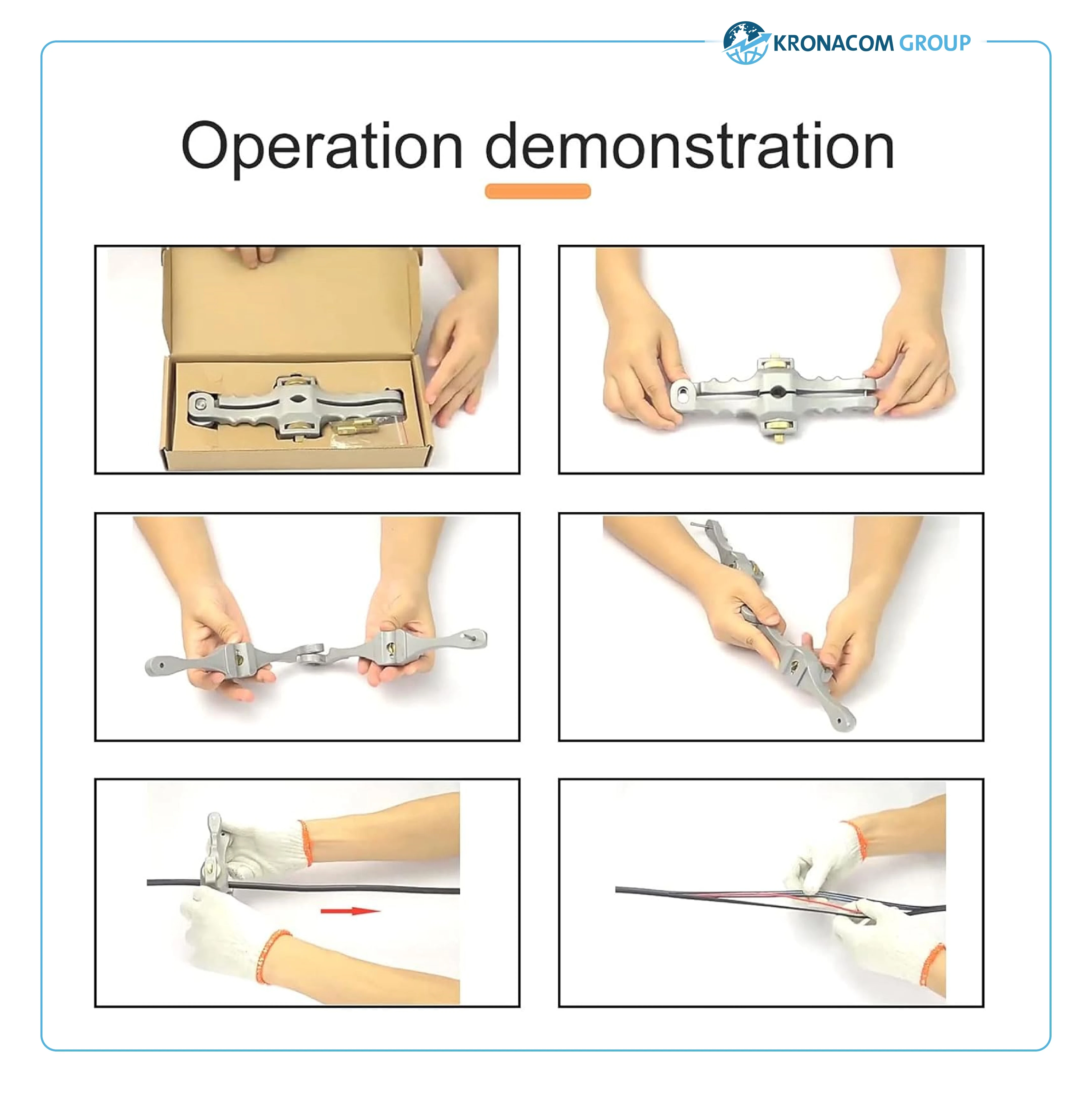 KRONACOM GROUP

Operation demonstration